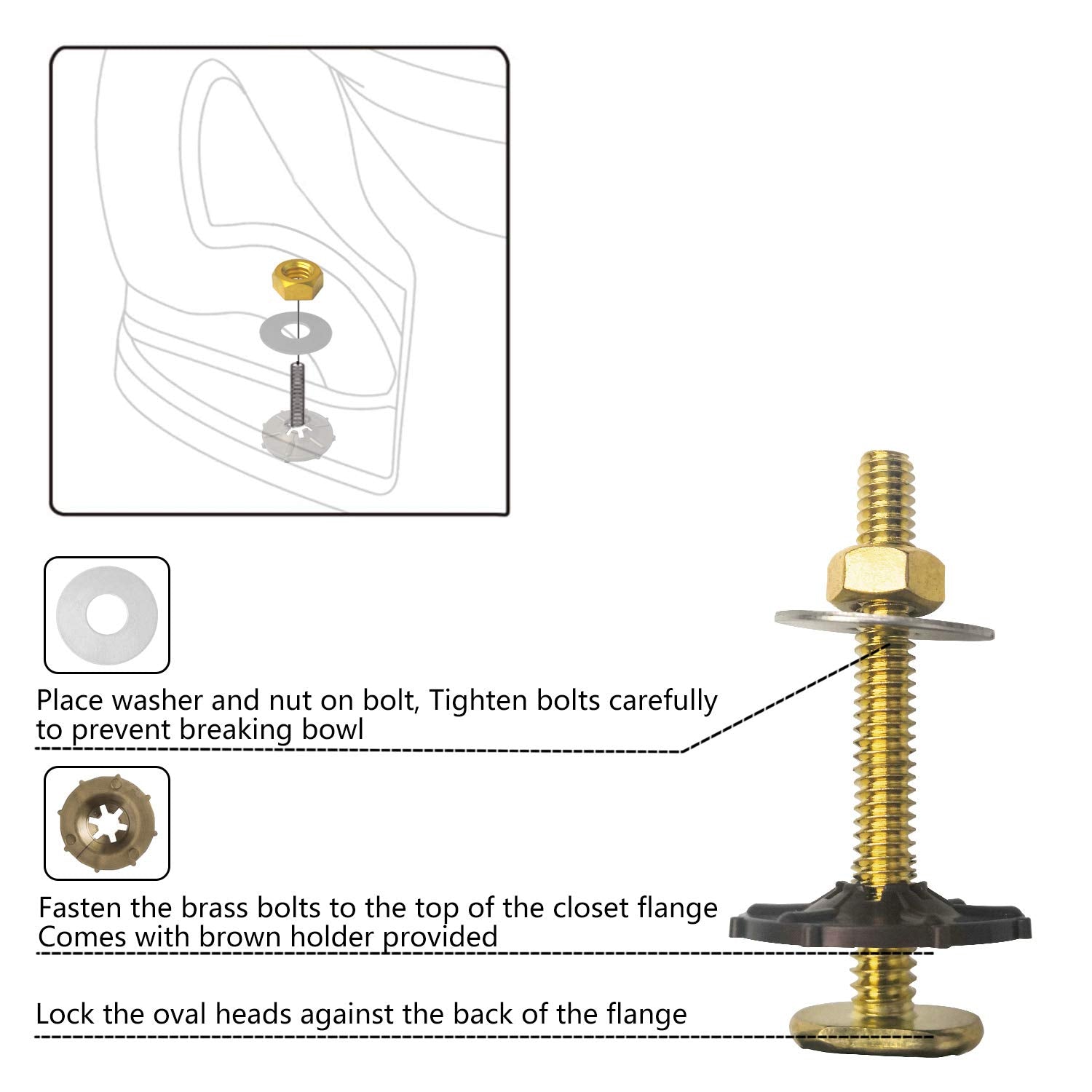 Place washer and nut on bolt, Tighten bolts carefully to prevent breaking bowl

Fasten the brass bolts to the top of the closet flange
Comes with brown holder provided

Lock the oval heads against the back of the flange